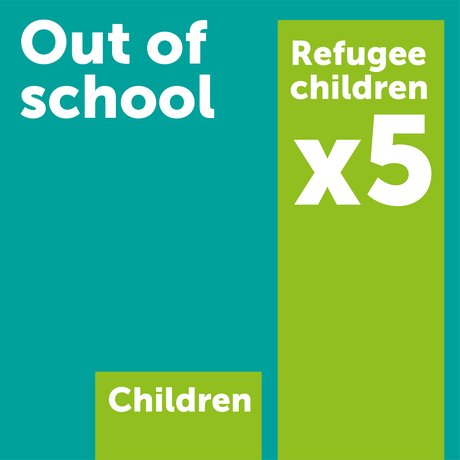 Out of school

Refugee children

x5

Children