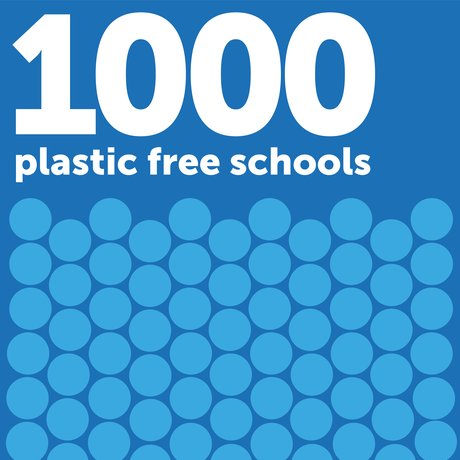 1000
plastic free schools