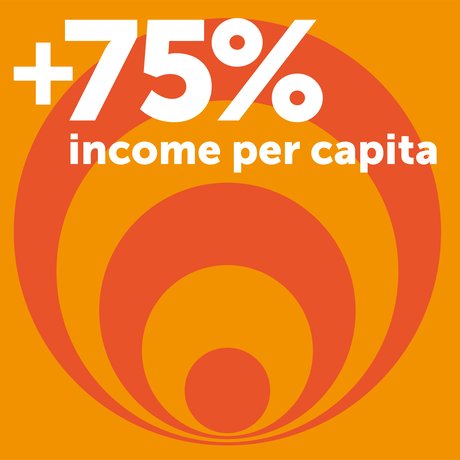 +75%
income per capita