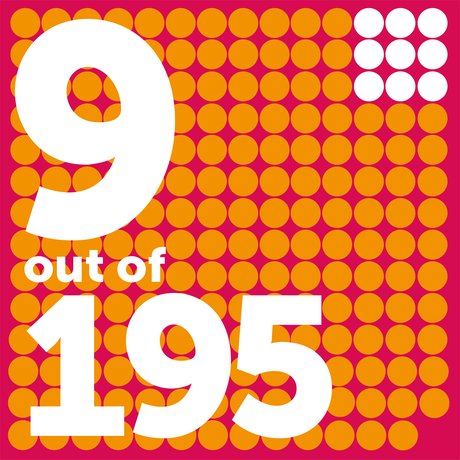 9
out of
195